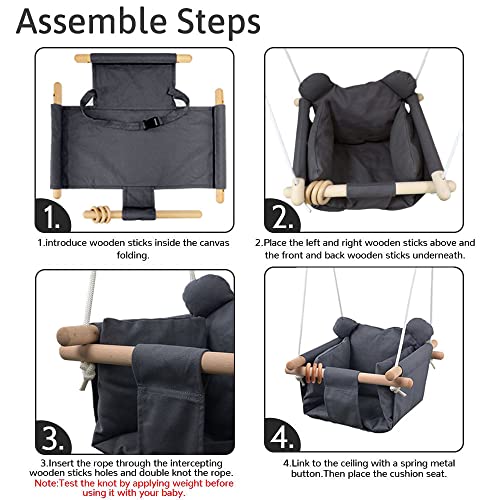 Assemble Steps

1.

1.introduce wooden sticks inside the canvas folding.

2.

2.Place the left and right wooden sticks above and the front and back wooden sticks underneath.

3.

3.Insert the rope through the intercepting wooden sticks holes and double knot the rope.
Note:Test the knot by applying weight before using it with your baby.

4.

4.Link to the ceiling with a spring metal button.Then place the cushion seat.