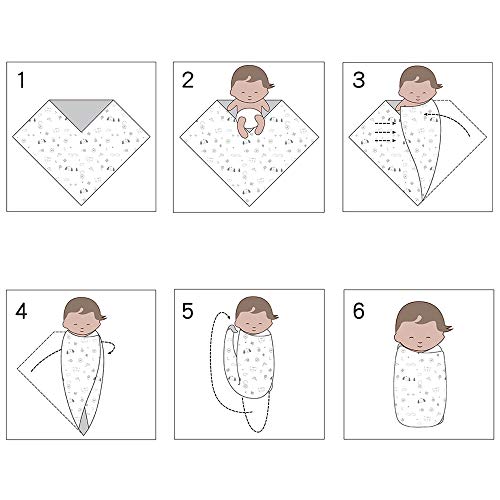 1

2

3

4

5

6