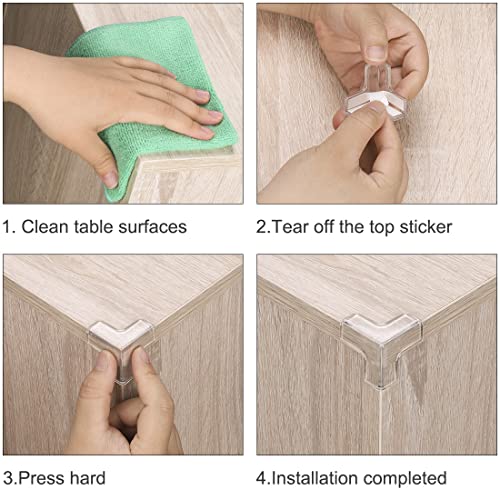 1. Clean table surfaces

2.Tear off the top sticker

3.Press hard

4.Installation completed