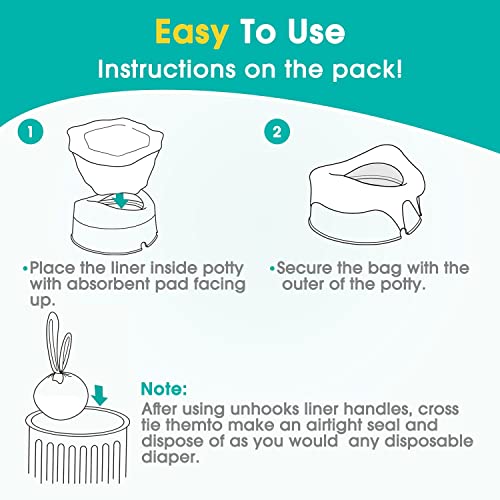 Easy To Use
Instructions on the pack!

1

•Place the liner inside potty with absorbent pad facing up.

2

•Secure the bag with the outer of the potty.

Note:
After using unhooks liner handles, cross tie themto make an airtight seal and dispose of as you would  any disposable diaper.