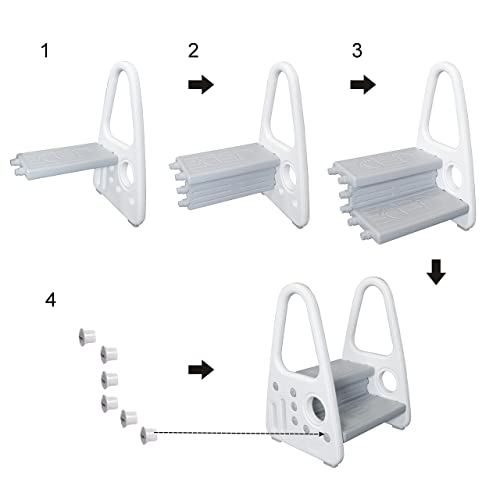 1

2

3

4