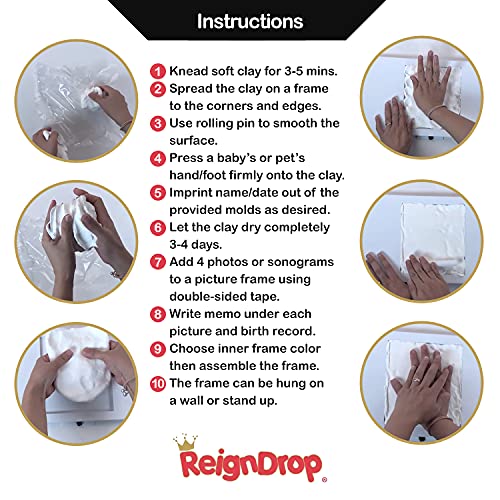 Instructions

1 Knead soft clay for 3-5 mins.
2 Spread the clay on a frame to the corners and edges.
3 Use rolling pin to smooth the surface.
4 Press a baby's or pet's hand/foot firmly onto the clay.
5 Imprint name/date out of the provided molds as desired.
6 Let the clay dry completely 3-4 days.
7 Add 4 photos or sonograms to a picture frame using double-sided tape.
8 Write memo under each picture and birth record.
9 Choose inner frame color then assemble the frame.
10 The frame can be hung on a wall or stand up.

ReignDrop®